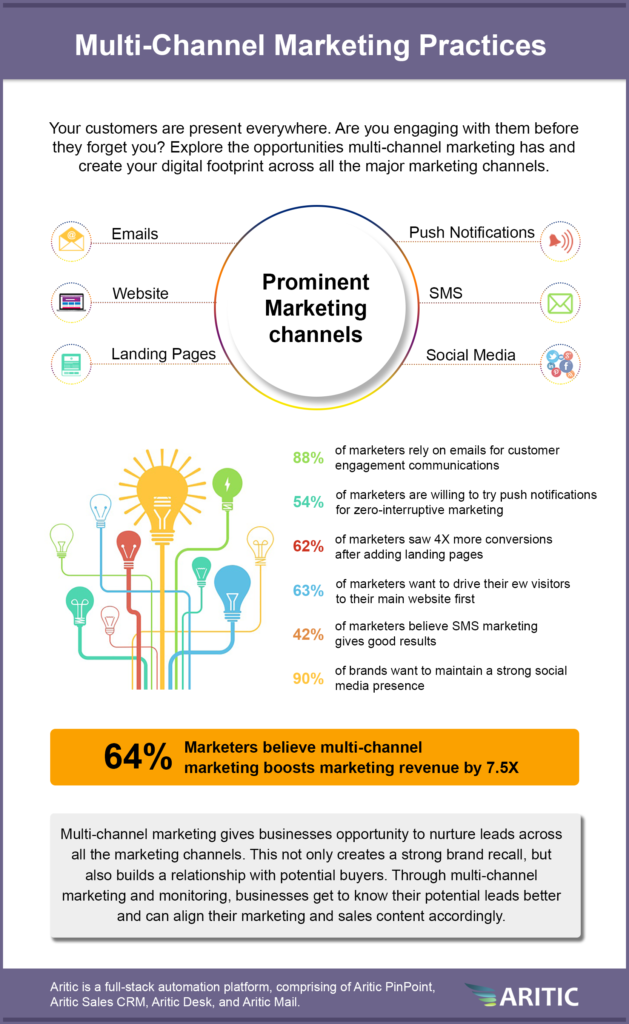 Multi-Channel Marketing Practices

Your customers are present everywhere. Are you engaging with them before they forget you? Explore the opportunities multi-channel marketing has and create your digital footprint across all the major marketing channels.

Emails

Website

Landing Pages

Prominent Marketing channels

Push Notifications

SMS

Social Media

88% of marketers rely on emails for customer engagement communications

54% of marketers are willing to try push notifications for zero-interruptive marketing

62% of marketers saw 4X more conversions after adding landing pages

63% of marketers want to drive their ew visitors to their main website first

42% of marketers believe SMS marketing gives good results

90% of brands want to maintain a strong social media presence

64% Marketers believe multi-channel marketing boosts marketing revenue by 7.5X

Multi-channel marketing gives businesses opportunity to nurture leads across all the marketing channels. This not only creates a strong brand recall, but also builds a relationship with potential buyers. Through multi-channel marketing and monitoring, businesses get to know their potential leads better and can align their marketing and sales content accordingly.

Aritic is a full-stack automation platform, comprising of Aritic PinPoint, Aritic Sales CRM, Aritic Desk, and Aritic Mail.

ARITIC